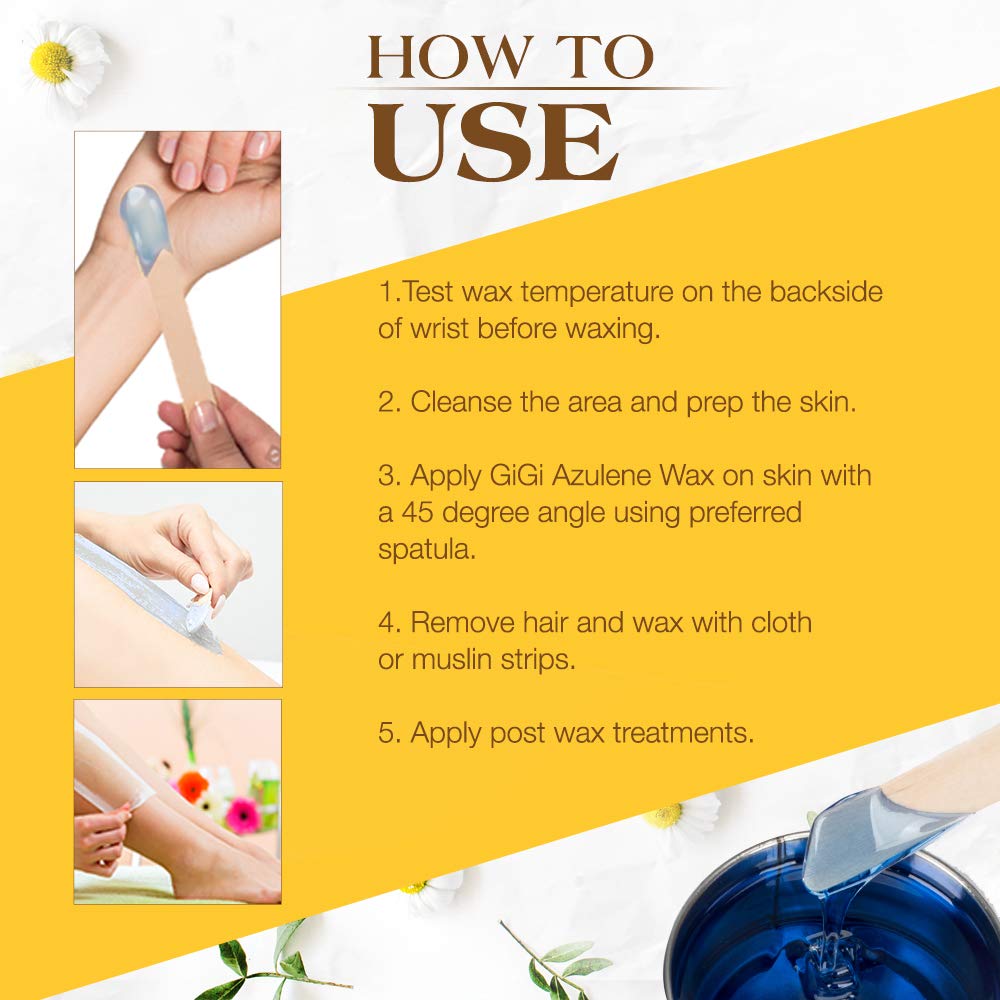 HOW TO
USE

1.Test wax temperature on the backside of wrist before waxing.

2. Cleanse the area and prep the skin.

3. Apply GiGi Azulene Wax on skin with a 45 degree angle using preferred spatula.

4. Remove hair and wax with cloth or muslin strips.

5. Apply post wax treatments.