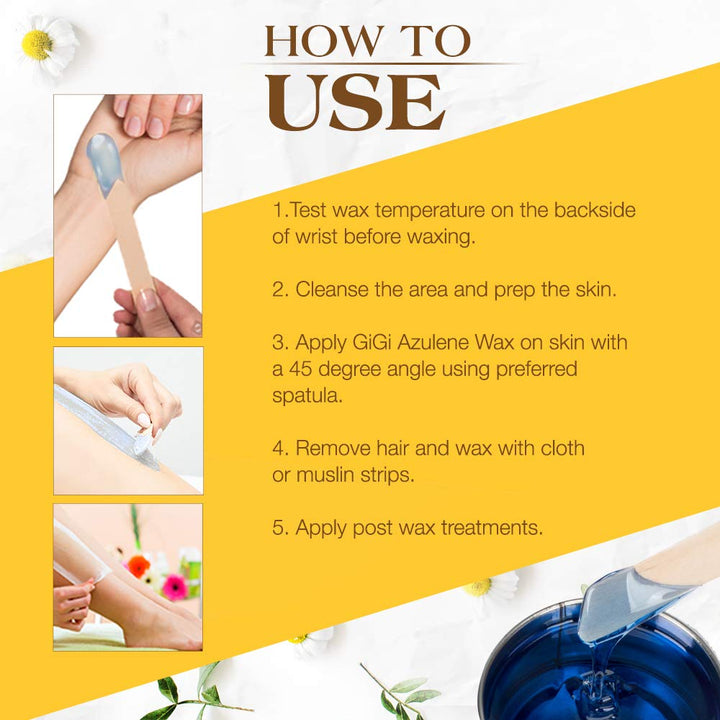 HOW TO
USE

1.Test wax temperature on the backside of wrist before waxing.

2. Cleanse the area and prep the skin.

3. Apply GiGi Azulene Wax on skin with a 45 degree angle using preferred spatula.

4. Remove hair and wax with cloth or muslin strips.

5. Apply post wax treatments.