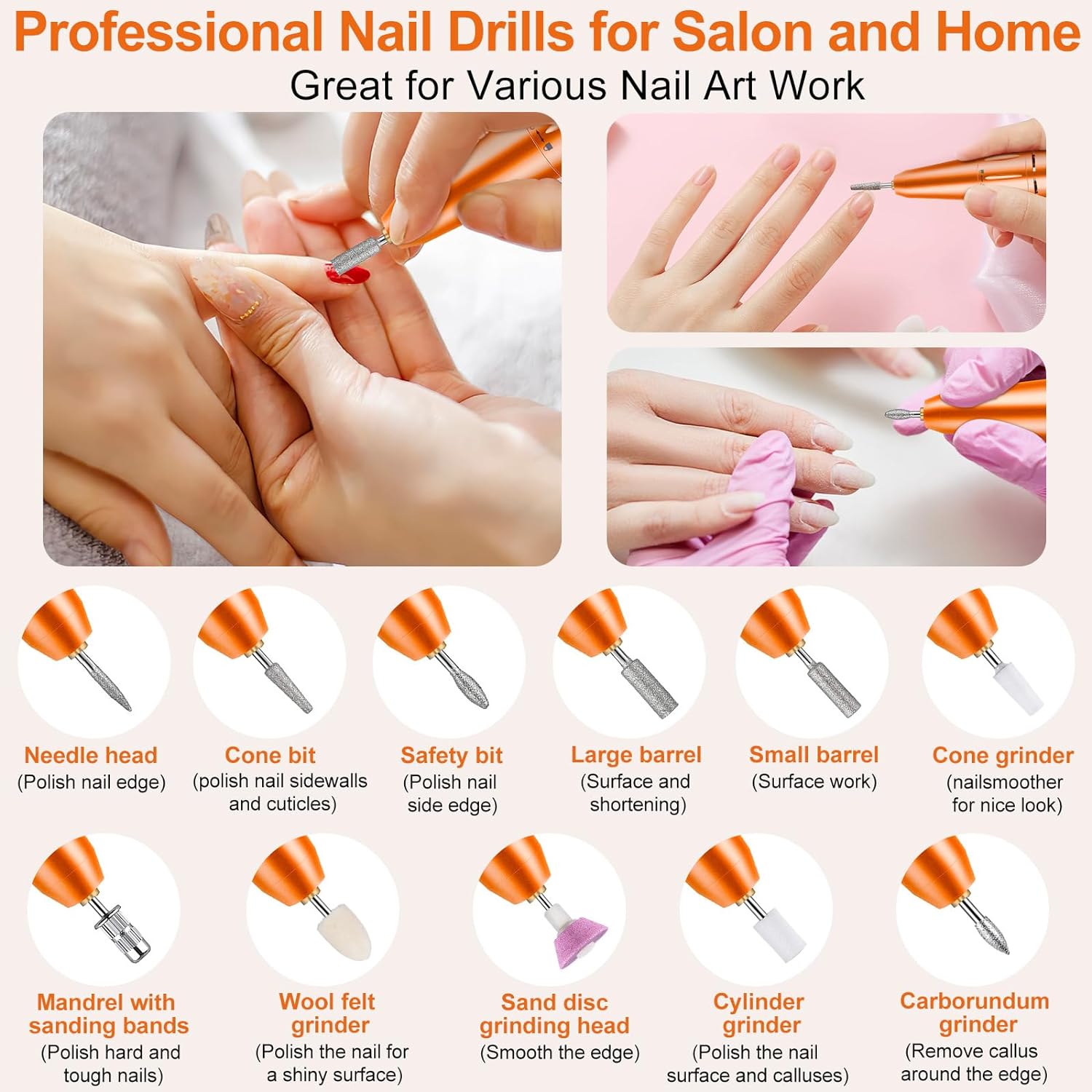 Professional Nail Drills for Salon and Home
Great for Various Nail Art Work

Needle head
(Polish nail edge)

Cone bit
(polish nail sidewalls and cuticles)

Safety bit
(Polish nail side edge)

Large barrel
(Surface and shortening)

Small barrel
(Surface work)

Cone grinder
(nailsmoother for nice look)

Mandrel with sanding bands
(Polish hard and tough nails)

Wool felt grinder
(Polish the nail for a shiny surface)

Sand disc grinding head
(Smooth the edge)

Cylinder grinder
(Polish the nail surface and calluses)

Carborundum grinder
(Remove callus around the edge)