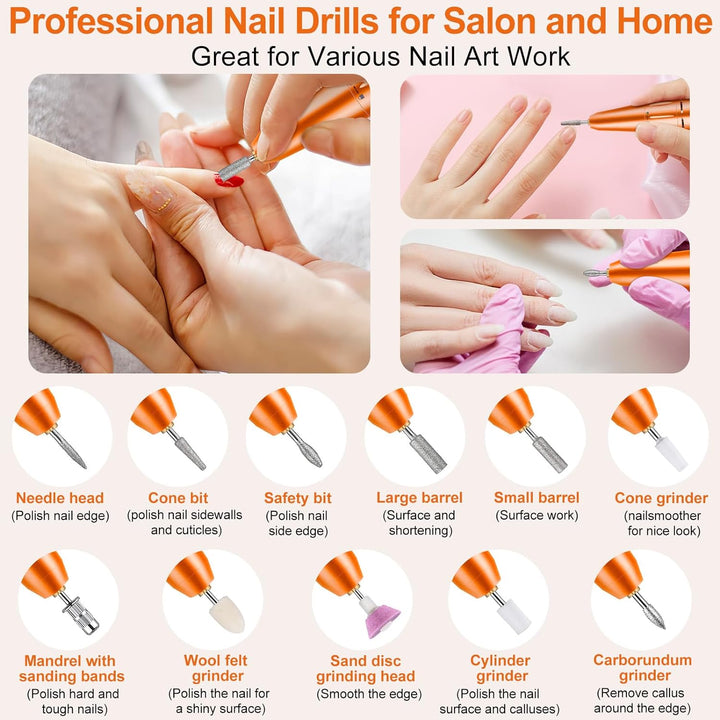 Professional Nail Drills for Salon and Home
Great for Various Nail Art Work

Needle head
(Polish nail edge)

Cone bit
(polish nail sidewalls and cuticles)

Safety bit
(Polish nail side edge)

Large barrel
(Surface and shortening)

Small barrel
(Surface work)

Cone grinder
(nailsmoother for nice look)

Mandrel with sanding bands
(Polish hard and tough nails)

Wool felt grinder
(Polish the nail for a shiny surface)

Sand disc grinding head
(Smooth the edge)

Cylinder grinder
(Polish the nail surface and calluses)

Carborundum grinder
(Remove callus around the edge)