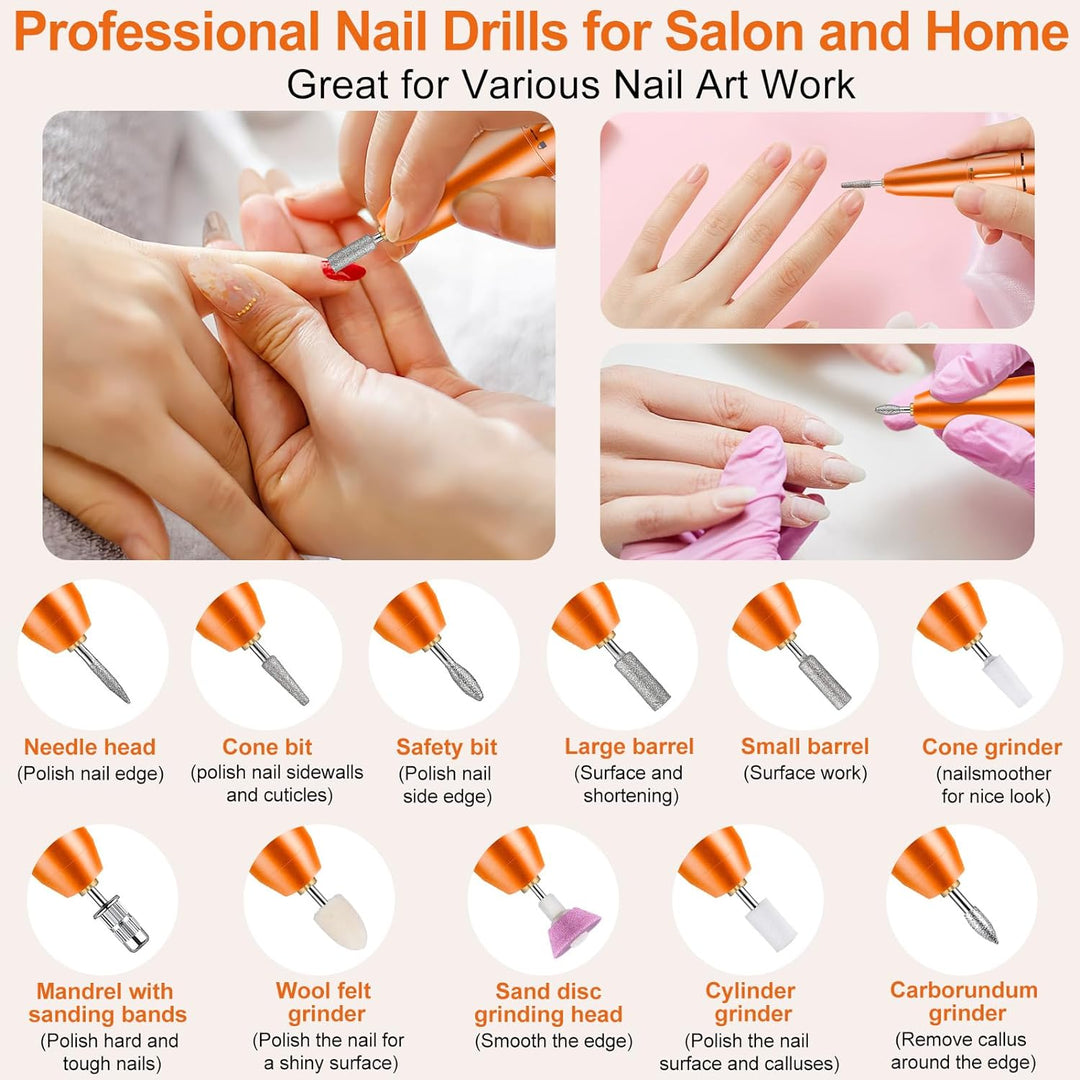 Professional Nail Drills for Salon and Home

Great for Various Nail Art Work

Needle head
(Polish nail edge)

Cone bit
(polish nail sidewalls and cuticles)

Safety bit
(Polish nail side edge)

Large barrel
(Surface and shortening)

Small barrel
(Surface work)

Cone grinder
(nailsmoother for nice look)

Mandrel with sanding bands
(Polish hard and tough nails)

Wool felt grinder
(Polish the nail for a shiny surface)

Sand disc grinding head
(Smooth the edge)

Cylinder grinder
(Polish the nail surface and calluses)

Carborundum grinder
(Remove callus around the edge)