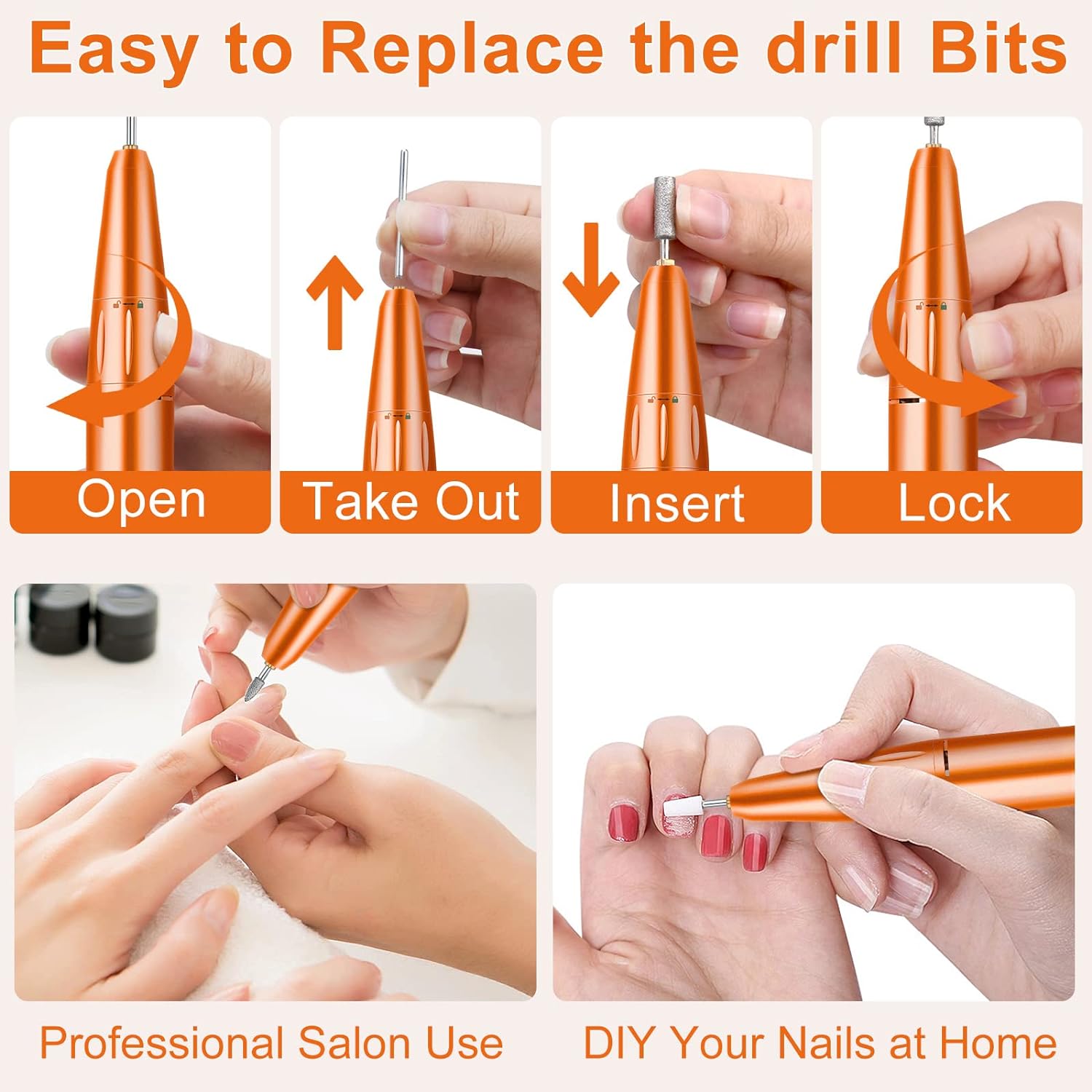 Easy to Replace the drill Bits

Open

Take Out

Insert

Lock

Professional Salon Use

DIY Your Nails at Home