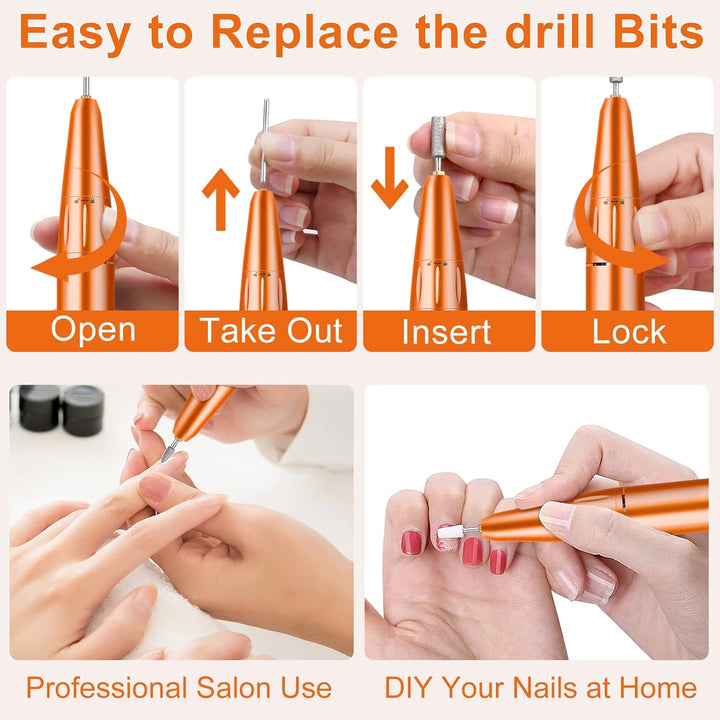 Easy to Replace the drill Bits

Open

Take Out

Insert

Lock

Professional Salon Use

DIY Your Nails at Home