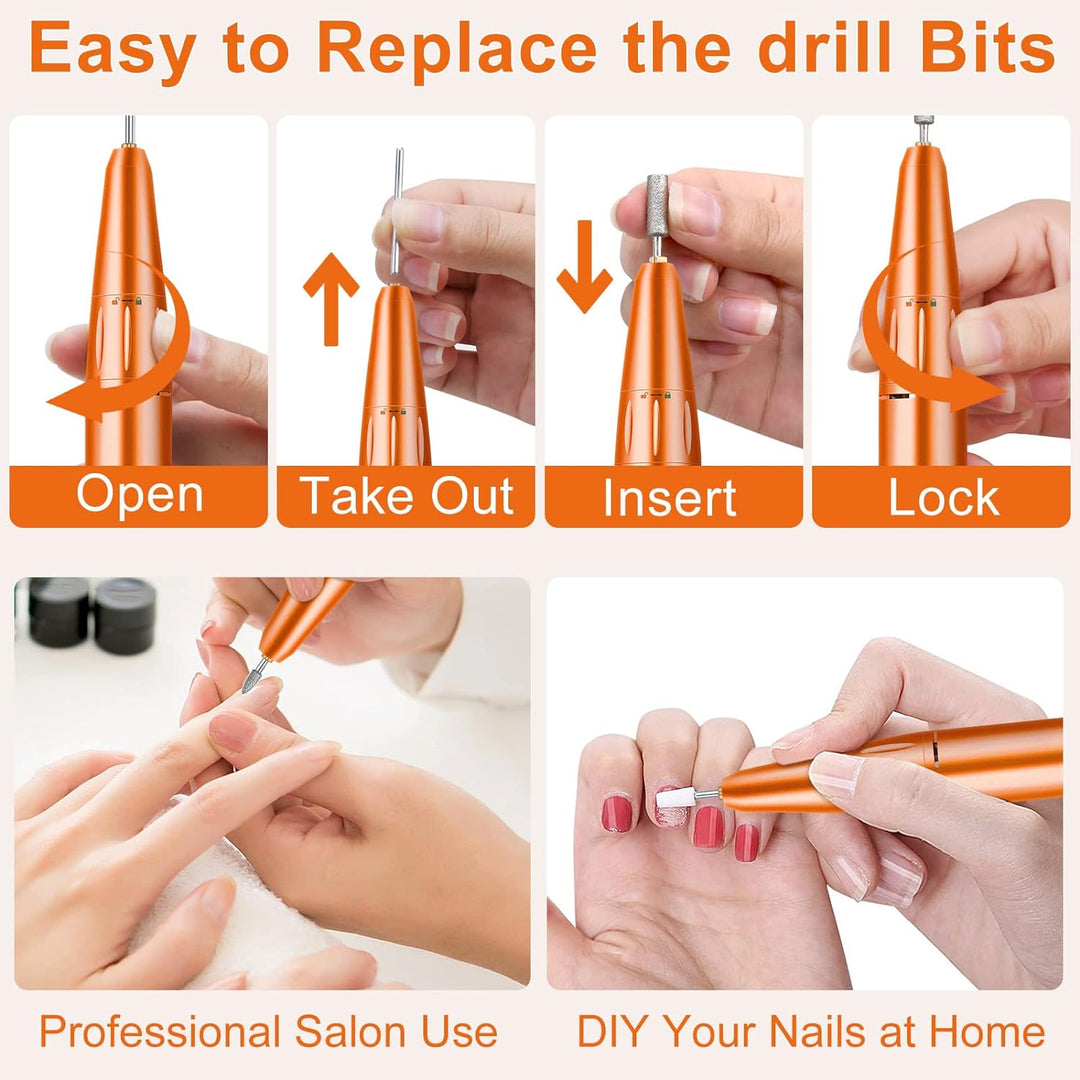 Easy to Replace the drill Bits

Open

Take Out

Insert

Lock

Professional Salon Use

DIY Your Nails at Home